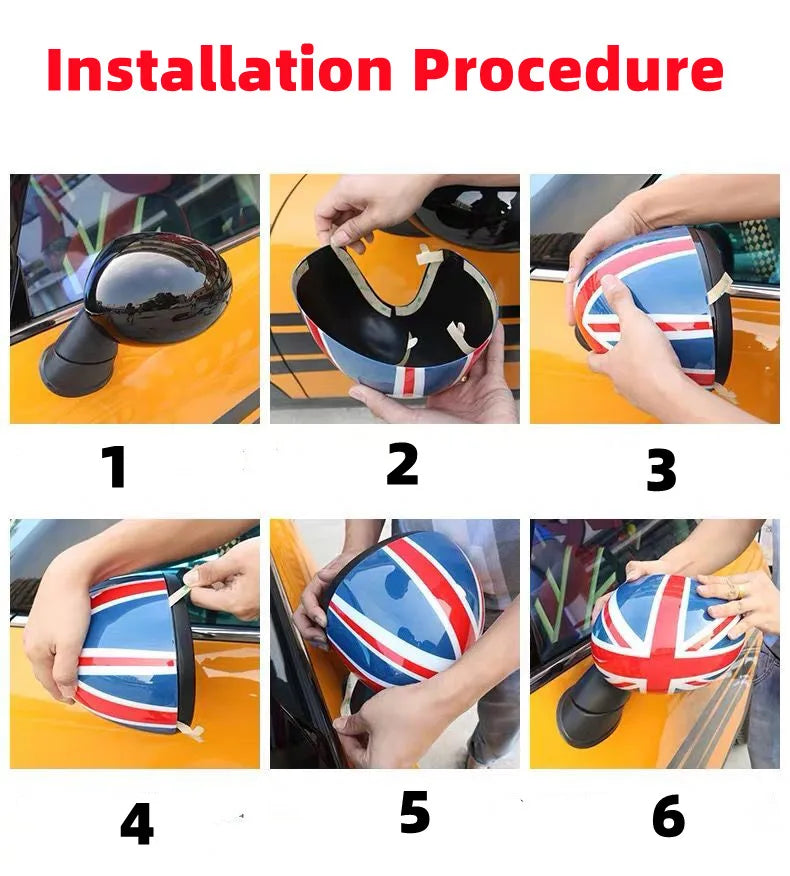 Installation Procedure

1

2

3

4

5

6